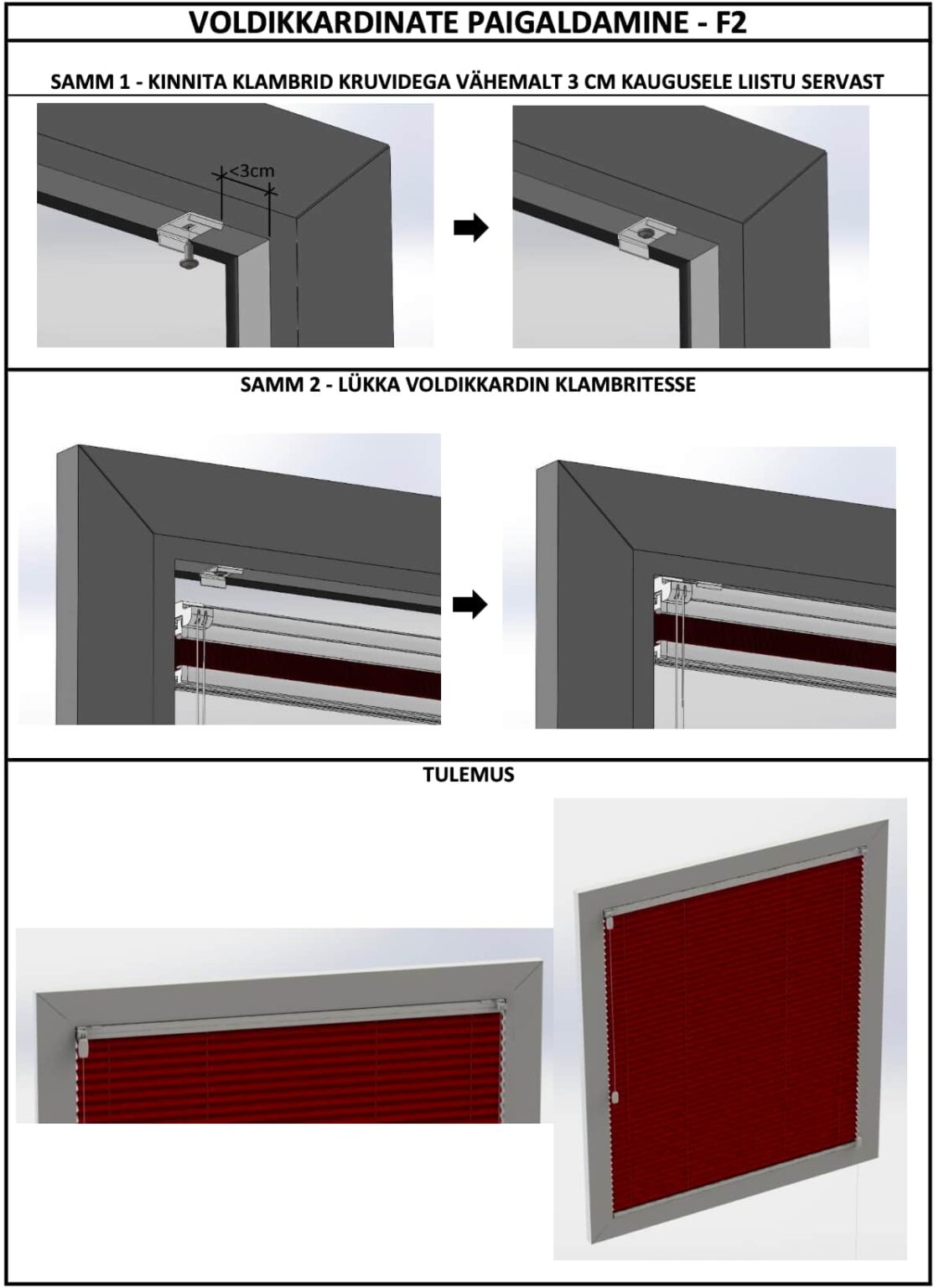 VOLDIKKARDINATE PAIGALDAMINE - F2

SAMM 1 - KINNITA KLAMBRID KRUVIDEGA VÄHEMALT 3 CM KAUGUSELE LIISTU SERVAST

<3cm

SAMM 2 - LÜKKA VOLDIKKARDIN KLAMBRITESSE

TULEMUS